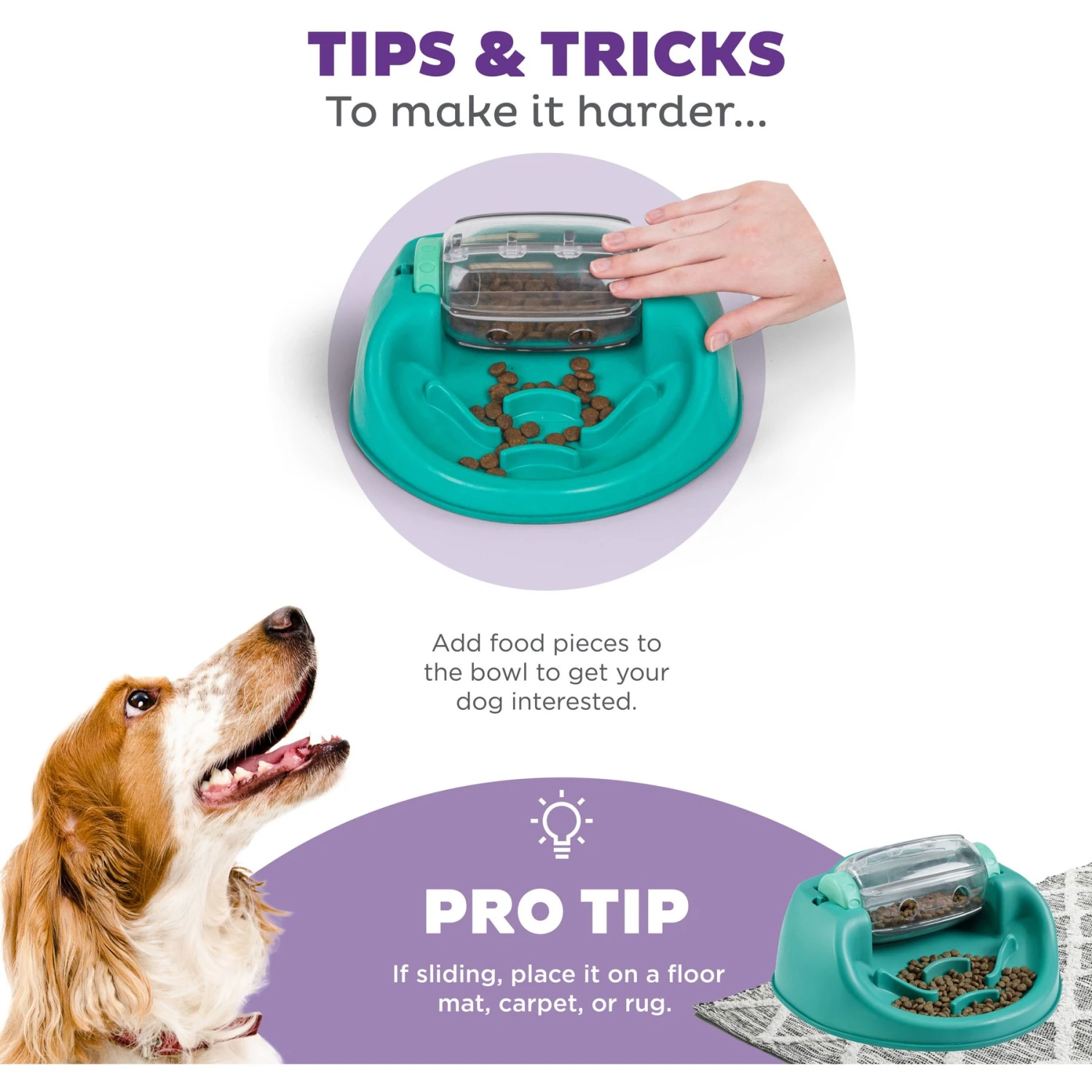 TIPS & TRICKS
To make it harder...

Add food pieces to the bowl to get your dog interested.

PRO TIP
If sliding, place it on a floor mat, carpet, or rug.