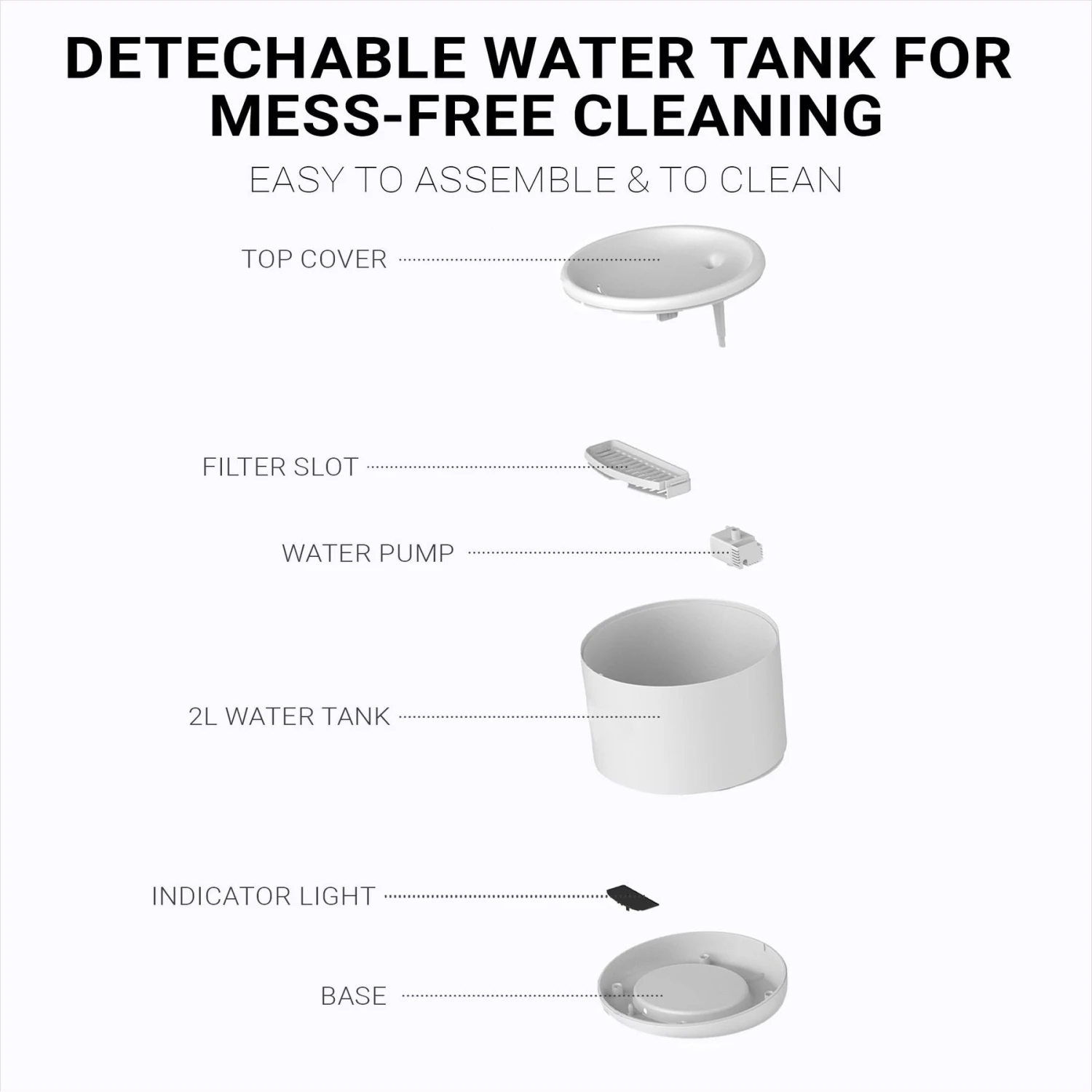 DETECHABLE WATER TANK FOR MESS-FREE CLEANING

EASY TO ASSEMBLE & TO CLEAN

TOP COVER

FILTER SLOT

WATER PUMP

2L WATER TANK

INDICATOR LIGHT

BASE